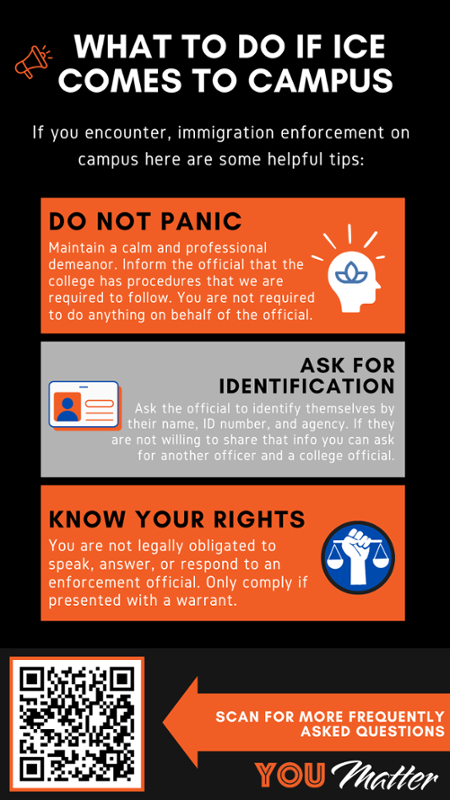 WHAT TO DO IF ICE COMES TO CAMPUS

If you encounter, immigration enforcement on campus here are some helpful tips:

DO NOT PANIC
Maintain a calm and professional demeanor. Inform the official that the college has procedures that we are required to follow. You are not required to do anything on behalf of the official.

ASK FOR IDENTIFICATION
Ask the official to identify themselves by their name, ID number, and agency. If they are not willing to share that info you can ask for another officer and a college official.

KNOW YOUR RIGHTS
You are not legally obligated to speak, answer, or respond to an enforcement official. Only comply if presented with a warrant.

SCAN FOR MORE FREQUENTLY ASKED QUESTIONS

YOU Matter