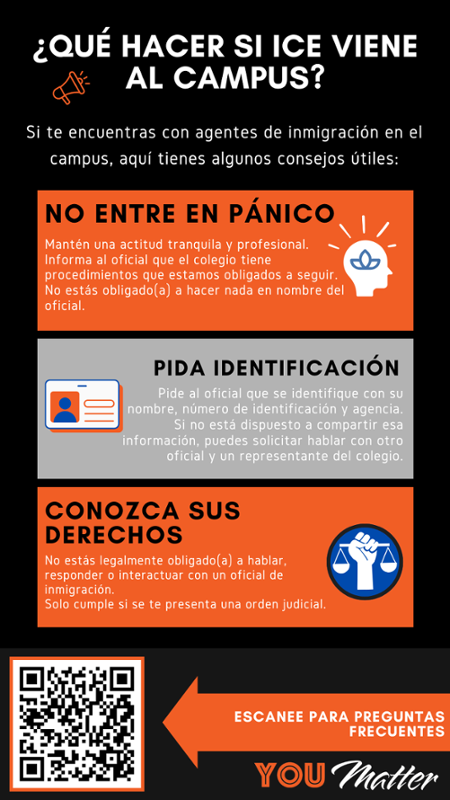 ¿QUÉ HACER SI ICE VIENE AL CAMPUS?

Si te encuentras con agentes de inmigración en el campus, aquí tienes algunos consejos útiles:

NO ENTRE EN PÁNICO

Mantén una actitud tranquila y profesional. Informa al oficial que el colegio tiene procedimientos que estamos obligados a seguir. No estás obligado(a) a hacer nada en nombre del oficial.

PIDA IDENTIFICACIÓN

Pide al oficial que se identifique con su nombre, número de identificación y agencia. Si no está dispuesto a compartir esa información, puedes solicitar hablar con otro oficial y un representante del colegio.

CONOZCA SUS DERECHOS

No estás legalmente obligado(a) a hablar, responder o interactuar con un oficial de inmigración.
Solo cumple si se te presenta una orden judicial.

ESCANEE PARA PREGUNTAS FRECUENTES

YOU Matter