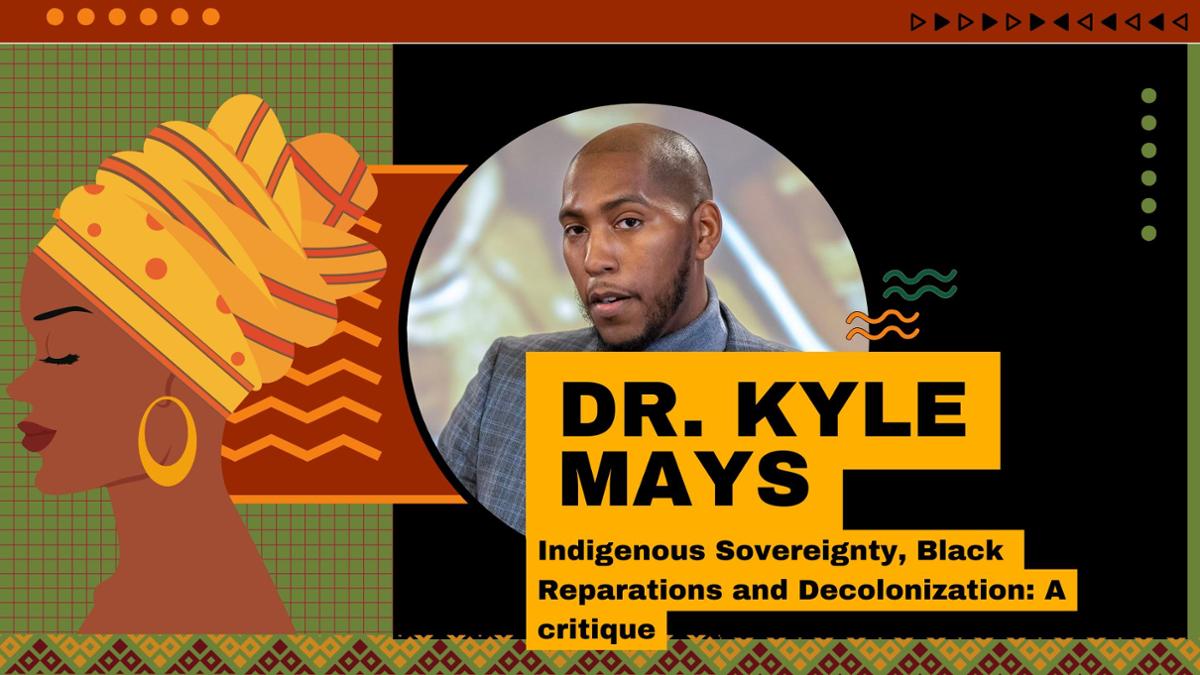 DR. KYLE MAYS

Indigenous Sovereignty, Black Reparations and Decolonization: A critique